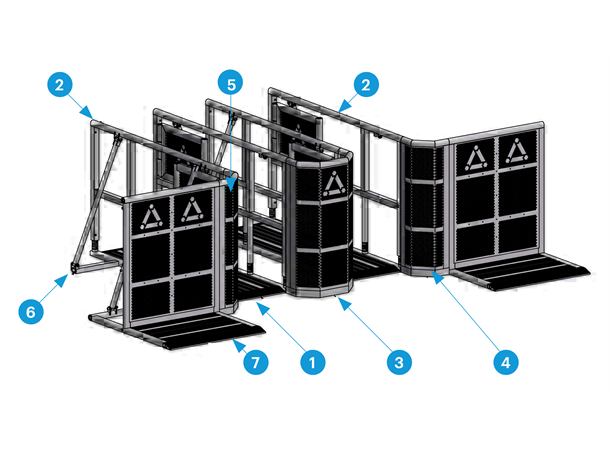 2
5
2
6
7
1
3
4